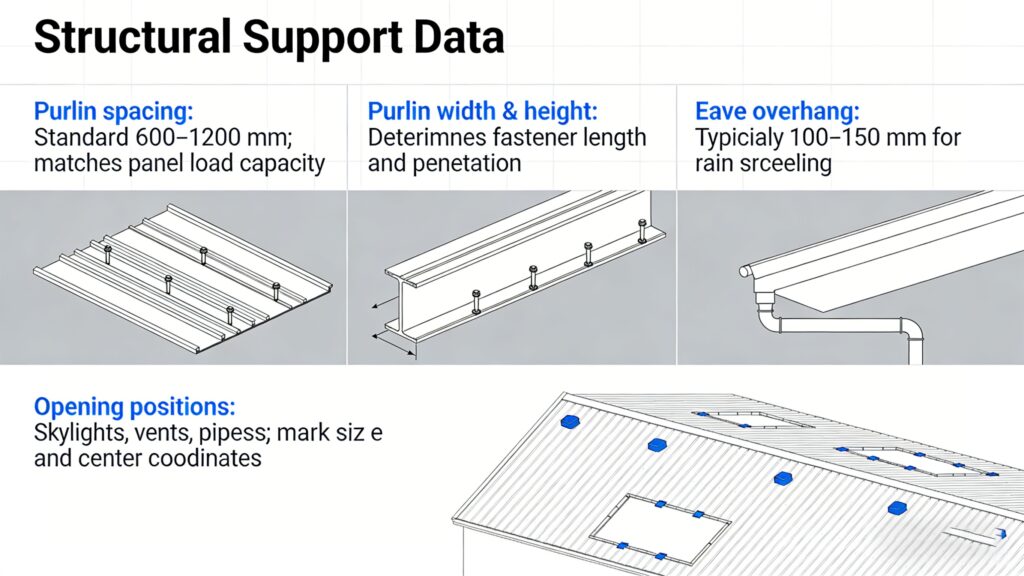 Structural Support Data

Purlin spacing:
Standard 600–1200 mm; matches panel load capacity

Purlin width & height:
Deterimnes fastener length and penetation

Eave overhang:
Typicialy 100–150 mm for rain srceeling

Opening positions:
Skylights, vents, pipess; mark siz e and center coodinates